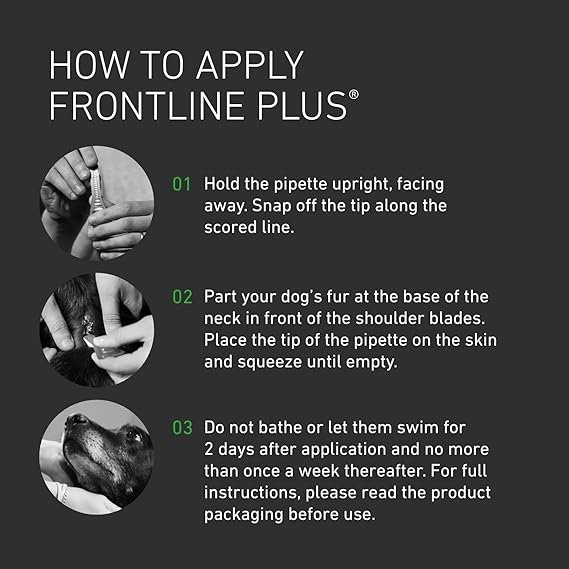 HOW TO APPLY FRONTLINE PLUS®

01 Hold the pipette upright, facing away. Snap off the tip along the scored line.

02 Part your dog's fur at the base of the neck in front of the shoulder blades. Place the tip of the pipette on the skin and squeeze until empty.

03 Do not bathe or let them swim for 2 days after application and no more than once a week thereafter. For full instructions, please read the product packaging before use.